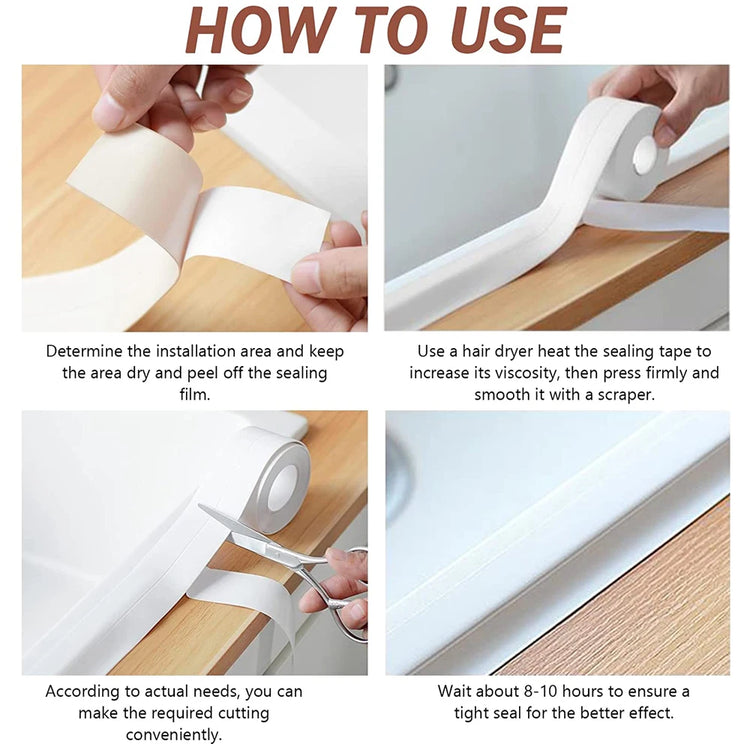 HOW TO USE

Determine the installation area and keep the area dry and peel off the sealing film.

Use a hair dryer heat the sealing tape to increase its viscosity, then press firmly and smooth it with a scraper.

According to actual needs, you can make the required cutting conveniently.

Wait about 8-10 hours to ensure a tight seal for the better effect.